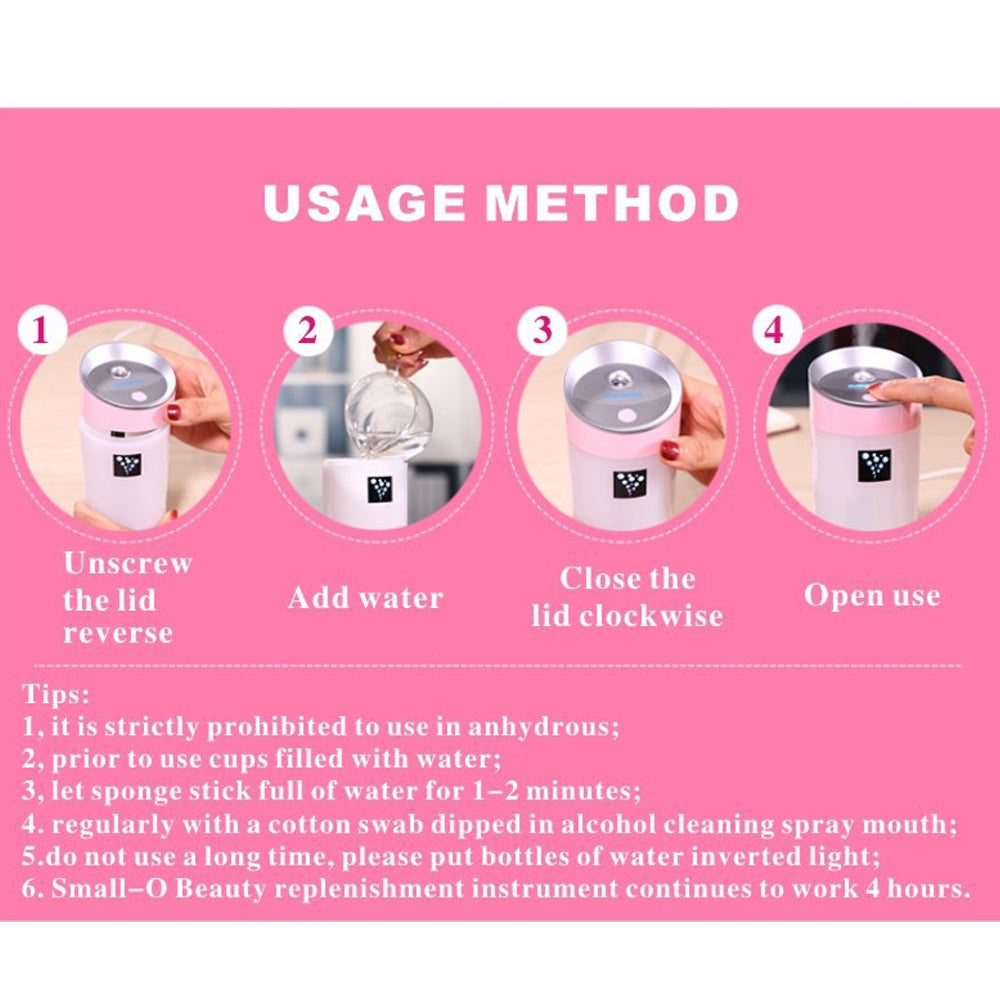 USAGE METHOD

1
Unscrew the lid reverse

2
Add water

3
Close the lid clockwise

4
Open use

Tips:
1, it is strictly prohibited to use in anhydrous;
2, prior to use cups filled with water;
3, let sponge stick full of water for 1-2 minutes;
4. regularly with a cotton swab dipped in alcohol cleaning spray mouth;
5.do not use a long time, please put bottles of water inverted light;
6. Small-O Beauty replenishment instrument continues to work 4 hours.