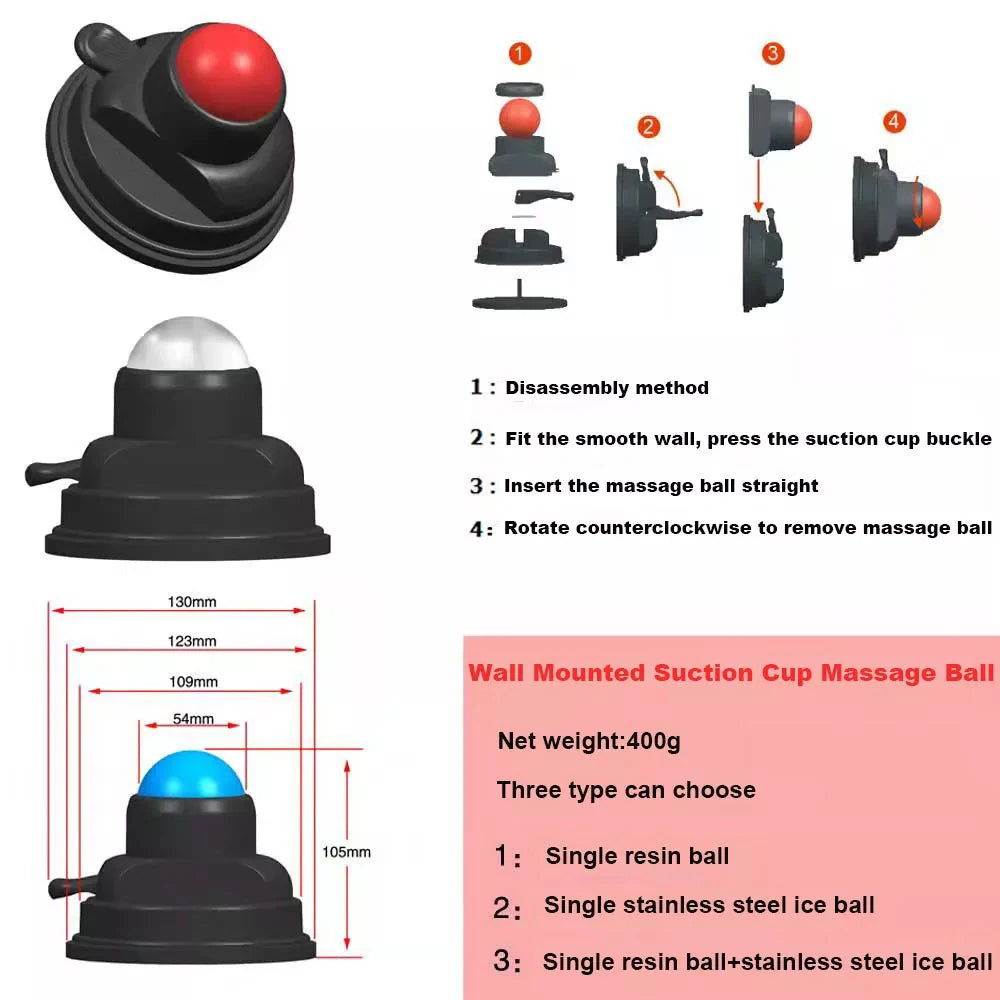 1
2
3
4

1: Disassembly method

2: Fit the smooth wall, press the suction cup buckle

3: Insert the massage ball straight

4: Rotate counterclockwise to remove massage ball

130mm
123mm
109mm
54mm
105mm

Wall Mounted Suction Cup Massage Ball

Net weight:400g

Three type can choose

1: Single resin ball

2: Single stainless steel ice ball

3: Single resin ball+stainless steel ice ball