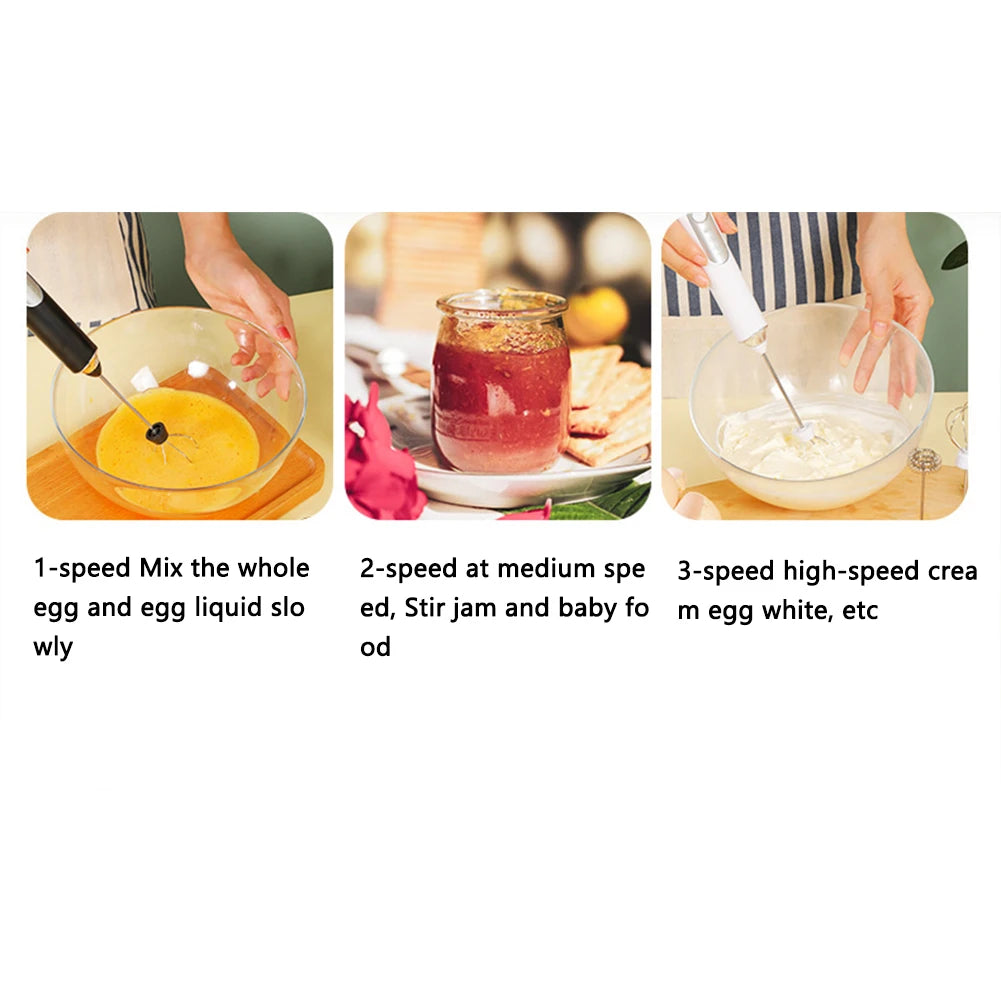 1-speed Mix the whole egg and egg liquid slo wly

2-speed at medium spe ed, Stir jam and baby fo od

3-speed high-speed crea m egg white, etc