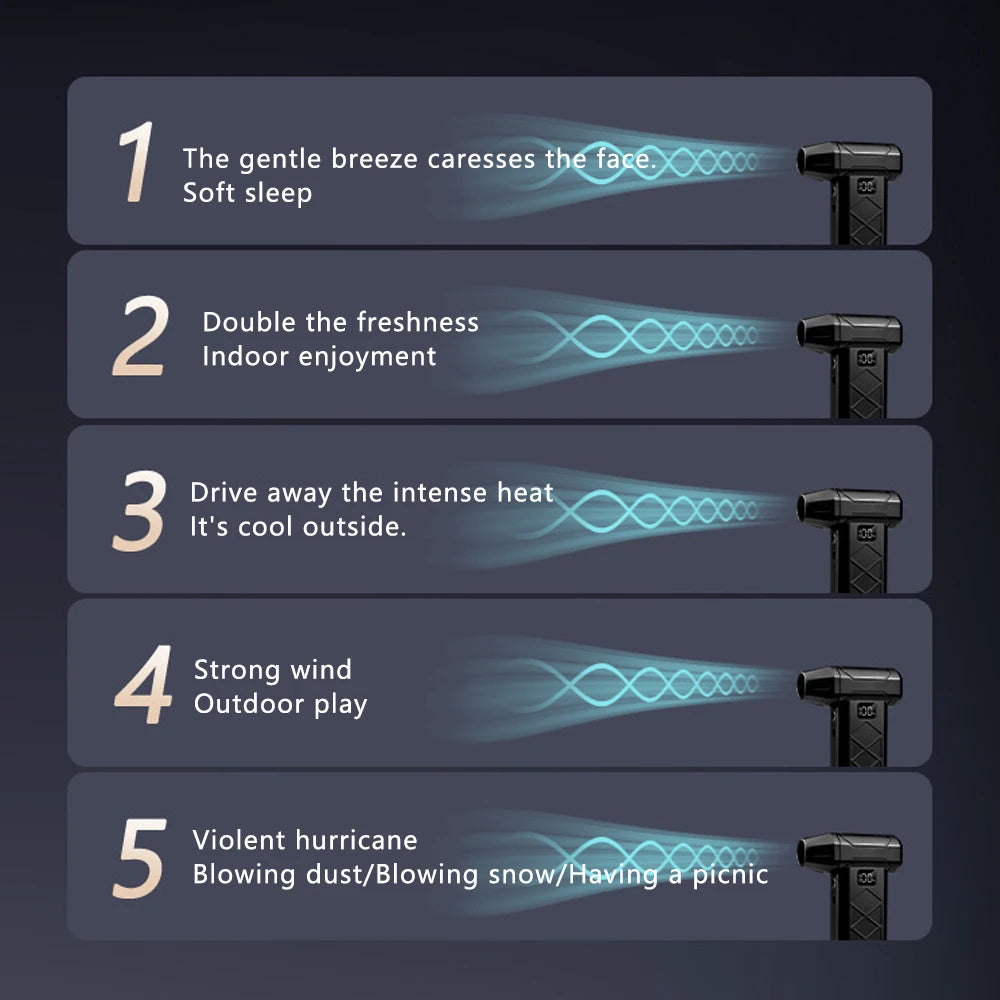 1 The gentle breeze caresses the face.
Soft sleep

2 Double the freshness
Indoor enjoyment

3 Drive away the intense heat
It's cool outside.

4 Strong wind
Outdoor play

5 Violent hurricane
Blowing dust/Blowing snow/Having a picnic