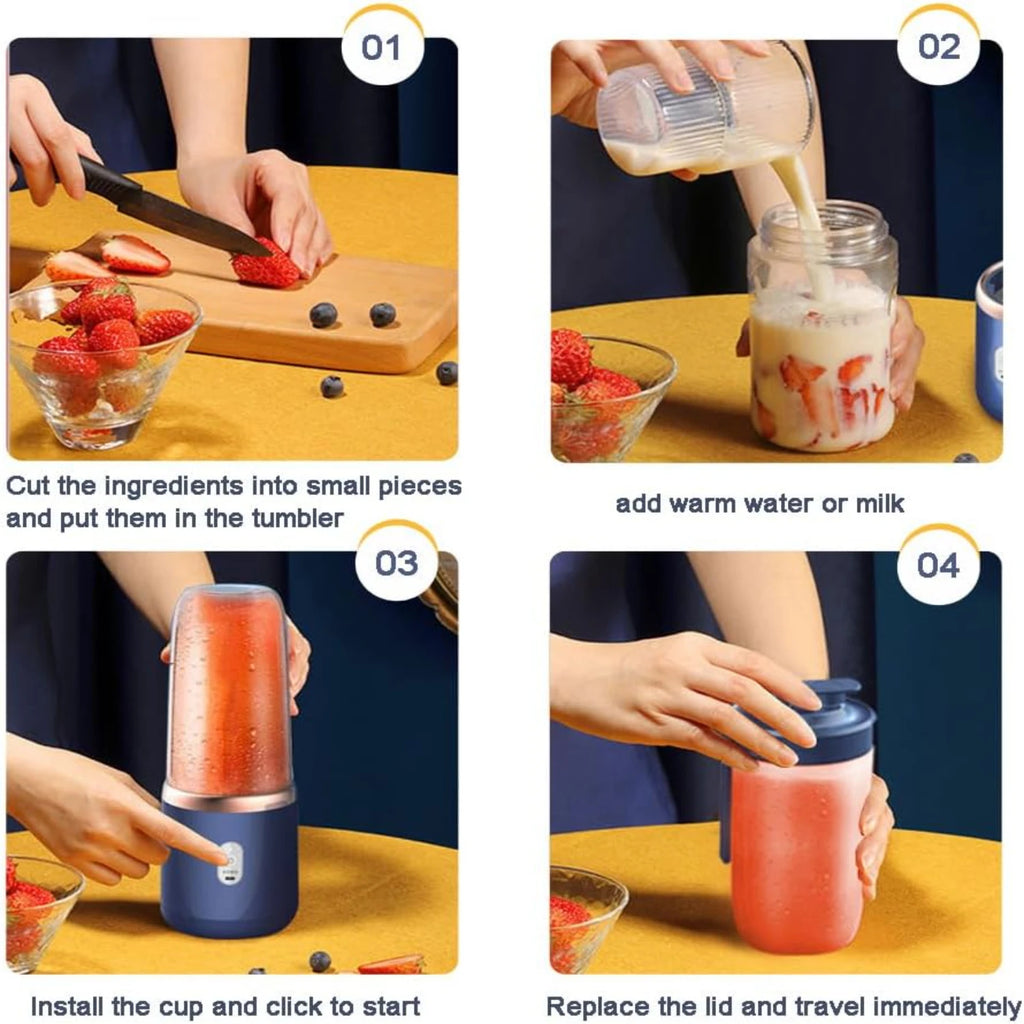 01

Cut the ingredients into small pieces and put them in the tumbler

02

add warm water or milk

03

Install the cup and click to start

04

Replace the lid and travel immediately