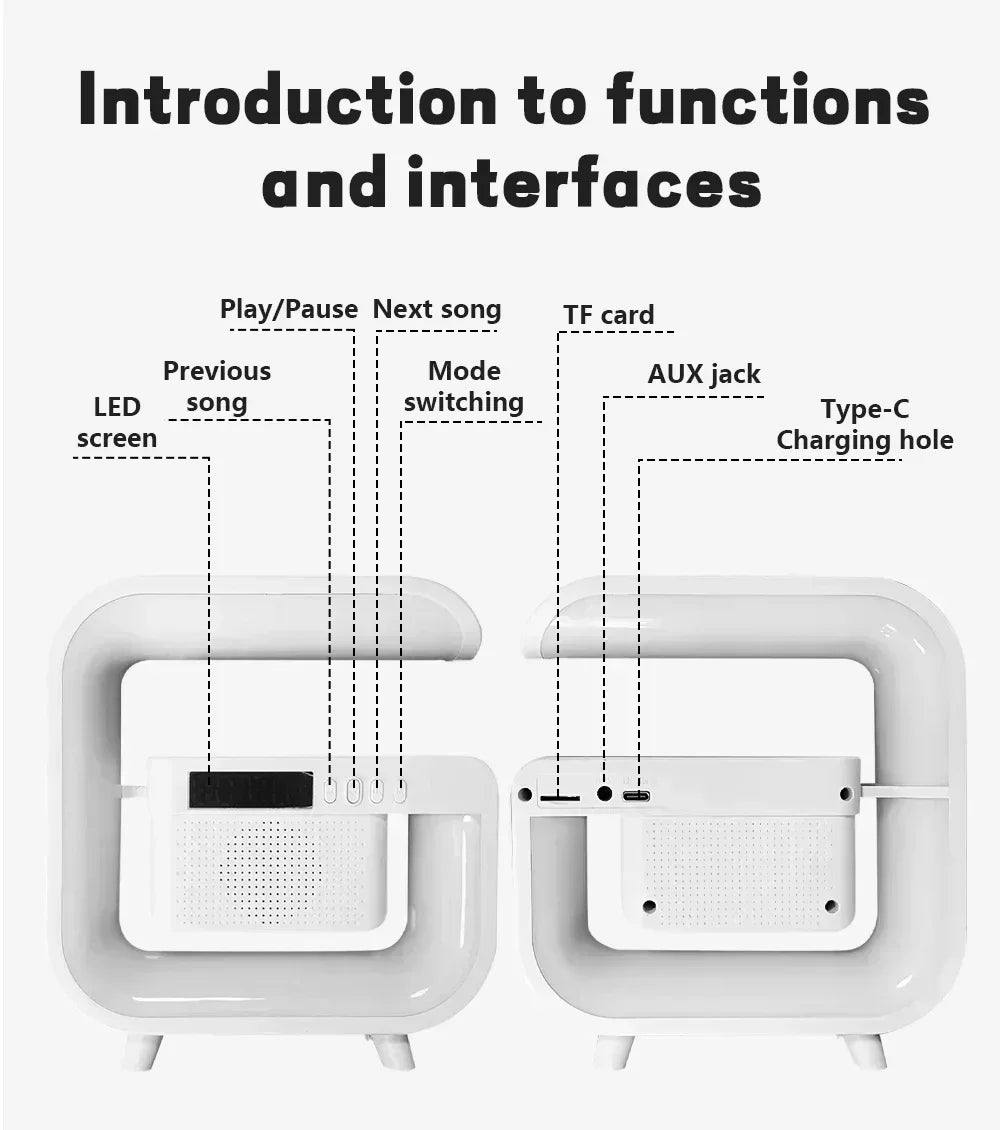 Introduction to functions and interfaces

Play/Pause

Next song

TF card

Previous song

Mode switching

AUX jack

LED screen

Type-C Charging hole